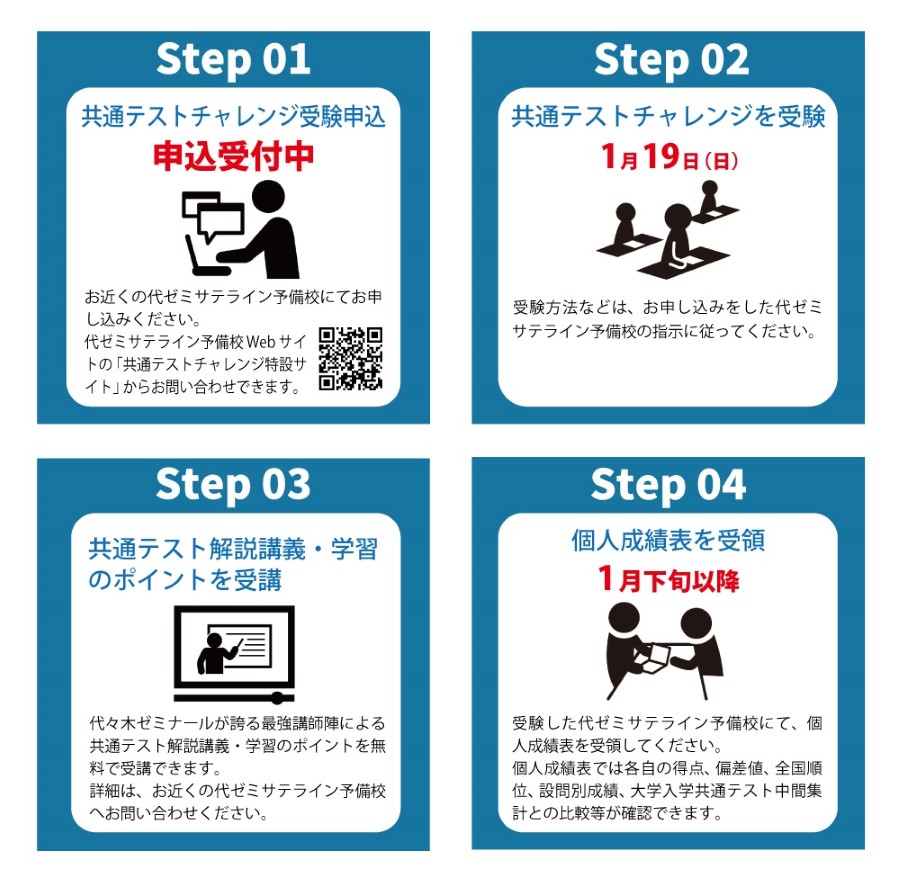 Step 01

共通テストチャレンジ受験申込

申込受付中

お近くの代ゼミサテライン予備校にてお申し込みください。
代ゼミサテライン予備校Webサイトの「共通テストチャレンジ特設サイト」からお問い合わせできます。

Step 02

共通テストチャレンジを受験

1月19日（日）

受験方法などは、お申し込みをした代ゼミサテライン予備校の指示に従ってください。

Step 03

共通テスト解説講義・学習のポイントを受講

代々木ゼミナールが誇る最強講師陣による共通テスト解説講義・学習のポイントを無料で受講できます。
詳細は、お近くの代ゼミサテライン予備校へお問い合わせください。

Step 04

個人成績表を受領

1月下旬以降

受験した代ゼミサテライン予備校にて、個人成績表を受領してください。
個人成績表では各自の得点、偏差値、全国順位、設問別成績、大学入学共通テスト中間集計との比較等が確認できます。