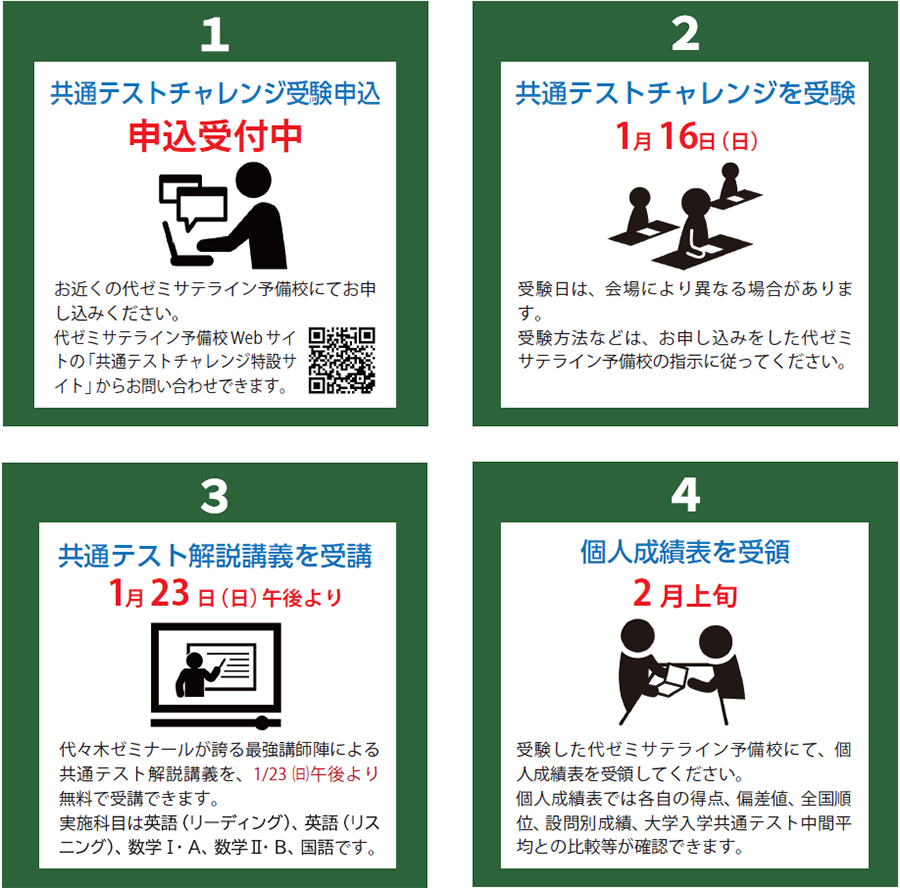 1

共通テストチャレンジ受験申込
申込受付中

お近くの代ゼミサテライン予備校にてお申し込みください。
代ゼミサテライン予備校Webサイトの「共通テストチャレンジ特設サイト」からお問い合わせできます。

2

共通テストチャレンジを受験
1月16日（日）

受験日は、会場により異なる場合があります。
受験方法などは、お申し込みをした代ゼミサテライン予備校の指示に従ってください。

3

共通テスト解説講義を受講
1月23日（日）午後より

代々木ゼミナールが誇る最強講師陣による共通テスト解説講義を、1/23（日）午後より無料で受講できます。
実施科目は英語（リーディング）、英語（リスニング）、数学Ⅰ・A、数学Ⅱ・B、国語です。

4

個人成績表を受領
2月上旬

受験した代ゼミサテライン予備校にて、個人成績表を受領してください。
個人成績表では各自の得点、偏差値、全国順位、設問別成績、大学入学共通テスト中間平均との比較等が確認できます。