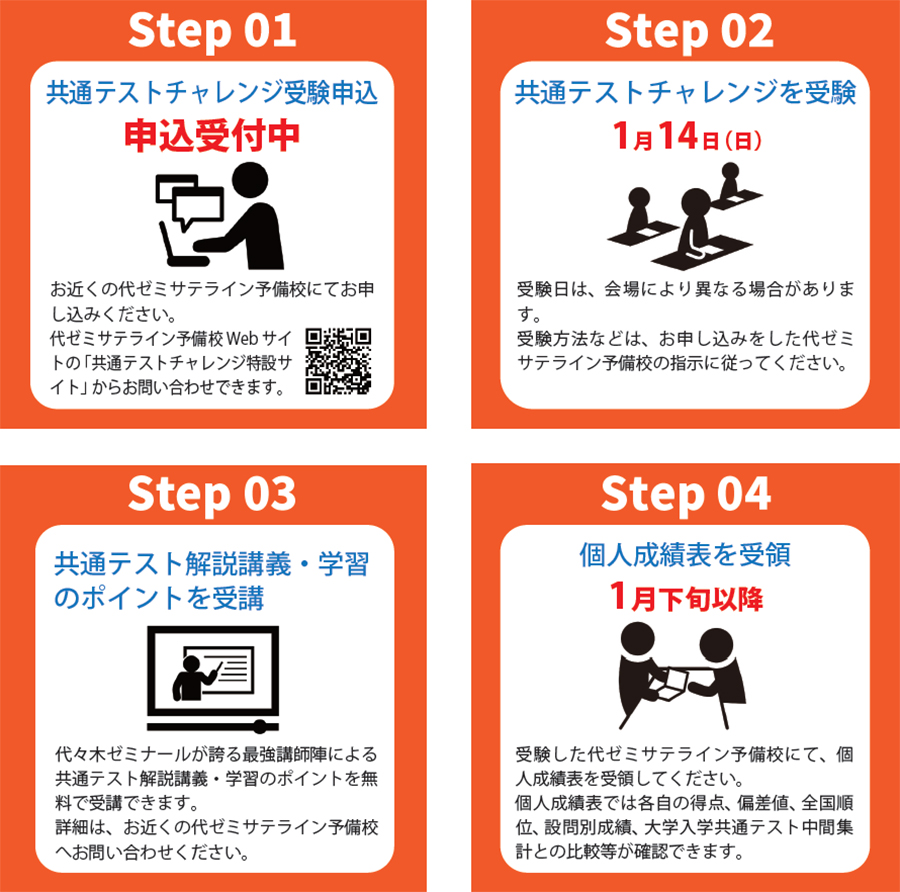 Step 01

共通テストチャレンジ受験申込

申込受付中

お近くの代ゼミサテライン予備校にてお申し込みください。
代ゼミサテライン予備校Webサイトの「共通テストチャレンジ特設サイト」からお問い合わせできます。

Step 02

共通テストチャレンジを受験

1月14日（日）

受験日は、会場により異なる場合があります。
受験方法などは、お申し込みをした代ゼミサテライン予備校の指示に従ってください。

Step 03

共通テスト解説講義・学習のポイントを受講

代々木ゼミナールが誇る最強講師陣による共通テスト解説講義・学習のポイントを無料で受講できます。
詳細は、お近くの代ゼミサテライン予備校へお問い合わせください。

Step 04

個人成績表を受領

1月下旬以降

受験した代ゼミサテライン予備校にて、個人成績表を受領してください。
個人成績表では各自の得点、偏差値、全国順位、設問別成績、大学入学共通テスト中間集計との比較等が確認できます。